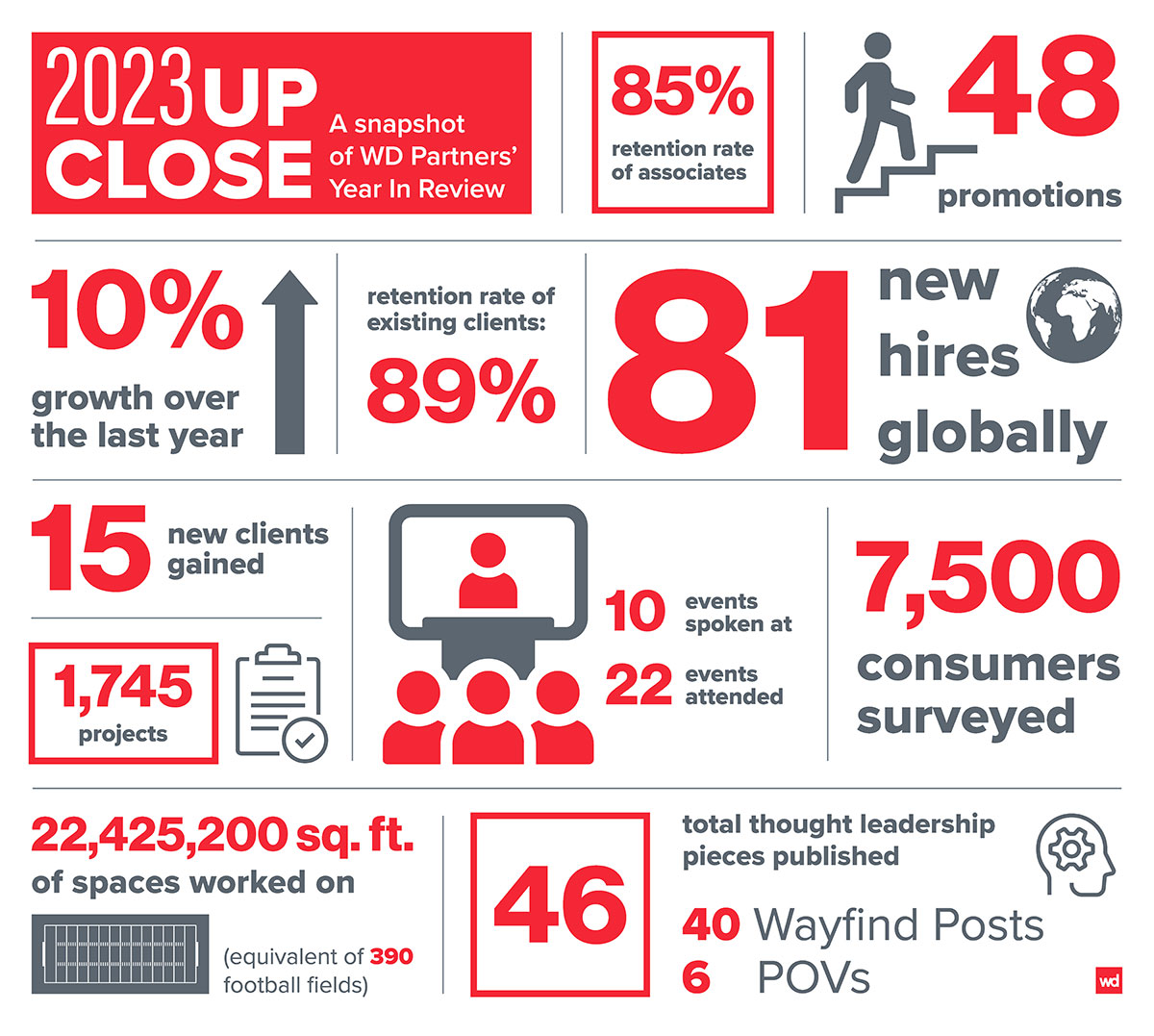 2023 UP CLOSE

A snapshot of WD Partners' Year In Review

85%
retention rate of associates

48
promotions

10%
growth over the last year

retention rate of existing clients:
89%

81
new hires globally

15
new clients gained

1,745
projects

10 events spoken at
22 events attended

7,500
consumers surveyed

22,425,200 sq. ft.
of spaces worked on

(equivalent of 390 football fields)

46

total thought leadership pieces published

40 Wayfind Posts
6 POVs

wd